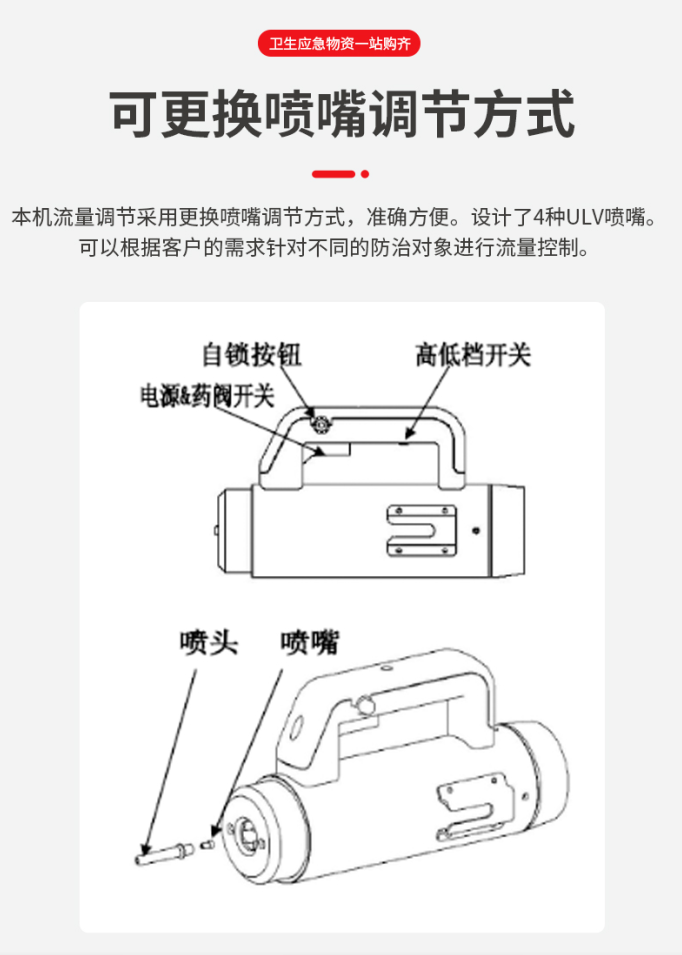 卫生应急物资一站购齐

可更换喷嘴调节方式

本机流量调节采用更换喷嘴调节方式，准确方便。设计了4种ULV喷嘴。可以根据客户的需求针对不同的防治对象进行流量控制。

自锁按钮

高低档开关

电源&药阀开关

喷头

喷嘴