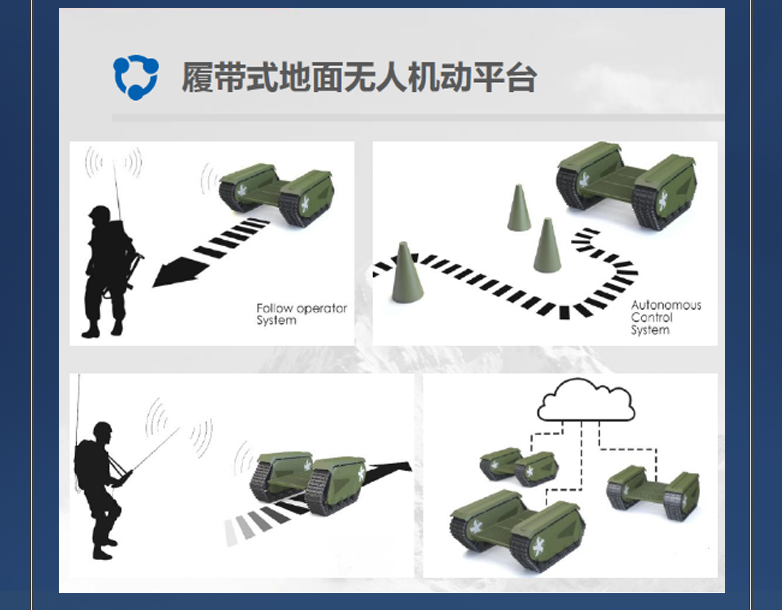 履带式地面无人机动平台

Follow operator System

Autonomous Control System